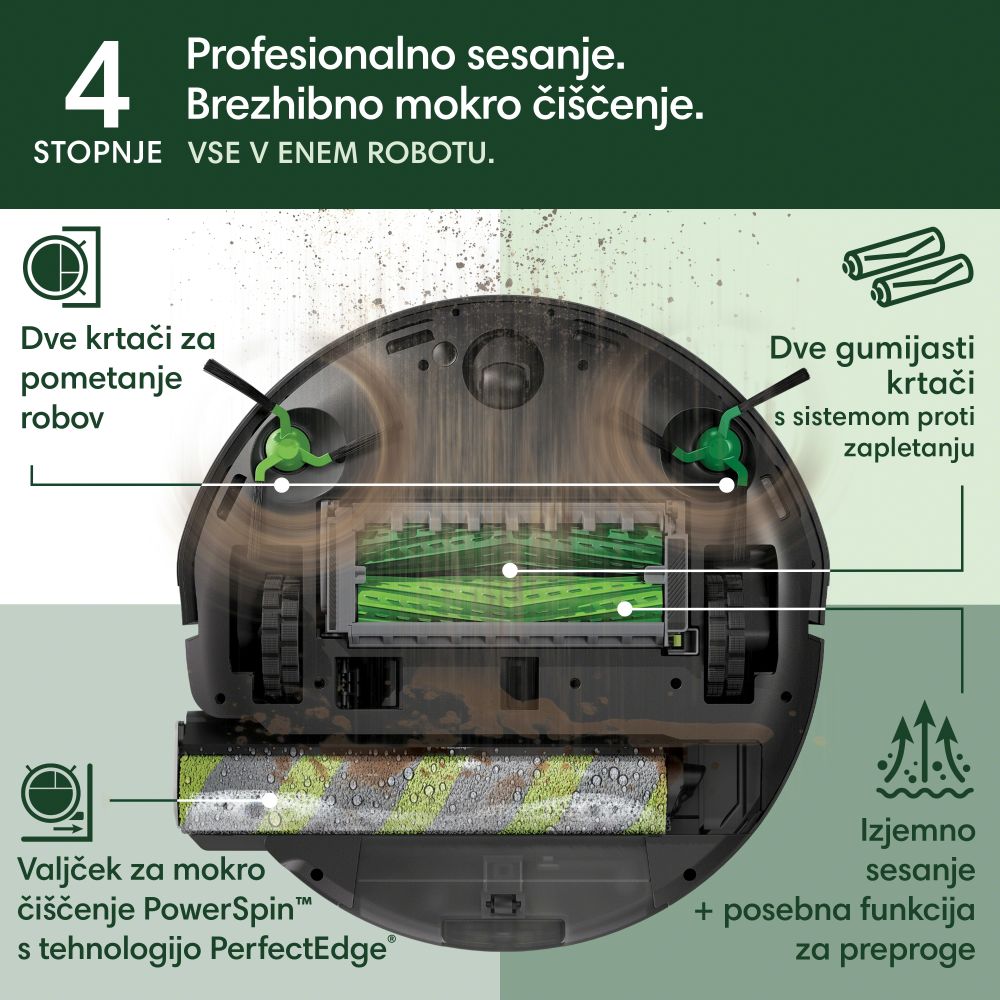 4
STOPNJE

Profesionalno sesanje.
Brezhibno mokro čiščenje.
VSE V ENEM ROBOTU.

Dve krtači za pometanje robov

Dve gumijasti krtači
s sistemom proti zapletanju

Valjček za mokro čiščenje PowerSpin™ s tehnologijo PerfectEdge®

Izjemno sesanje
+ posebna funkcija za preproge