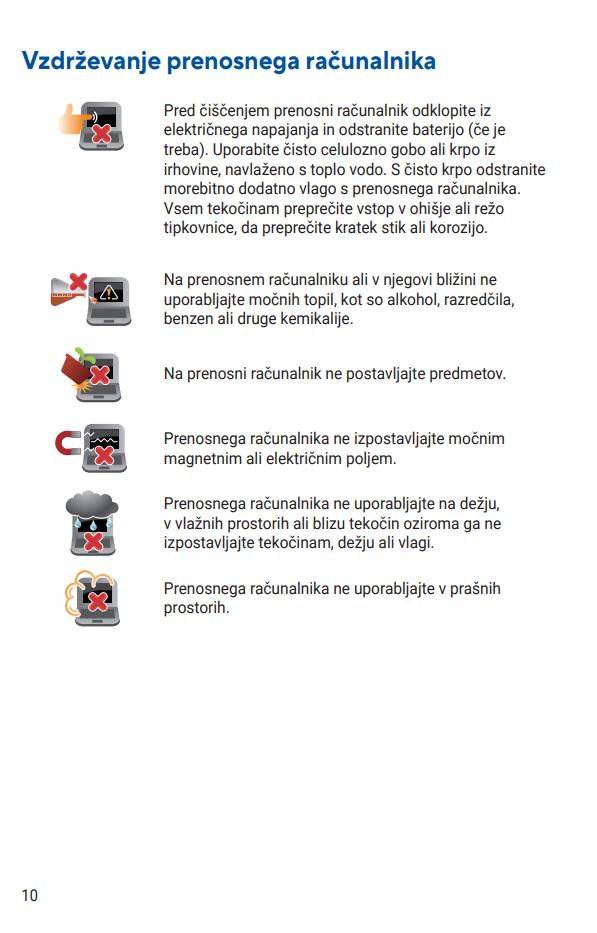 Vzdrževanje prenosnega računalnika

Pred čiščenjem prenosni računalnik odklopite iz električnega napajanja in odstranite baterijo (če je treba). Uporabite čisto celulozno gobo ali krpo iz irhovine, navlaženo s toplo vodo. S čisto krpo odstranite morebitno dodatno vlago s prenosnega računalnika. Vsem tekočinam preprečite vstop v ohišje ali režo tipkovnice, da preprečite kratek stik ali korozijo.

Na prenosnem računalniku ali v njegovi bližini ne uporabljajte močnih topil, kot so alkohol, razredčila, benzen ali druge kemikalije.

Na prenosni računalnik ne postavljajte predmetov.

Prenosnega računalnika ne izpostavljajte močnim magnetnim ali električnim poljem.

Prenosnega računalnika ne uporabljajte na dežju, v vlažnih prostorih ali blizu tekočin oziroma ga ne izpostavljajte tekočinam, dežju ali vlagi.

Prenosnega računalnika ne uporabljajte v prašnih prostorih.

10