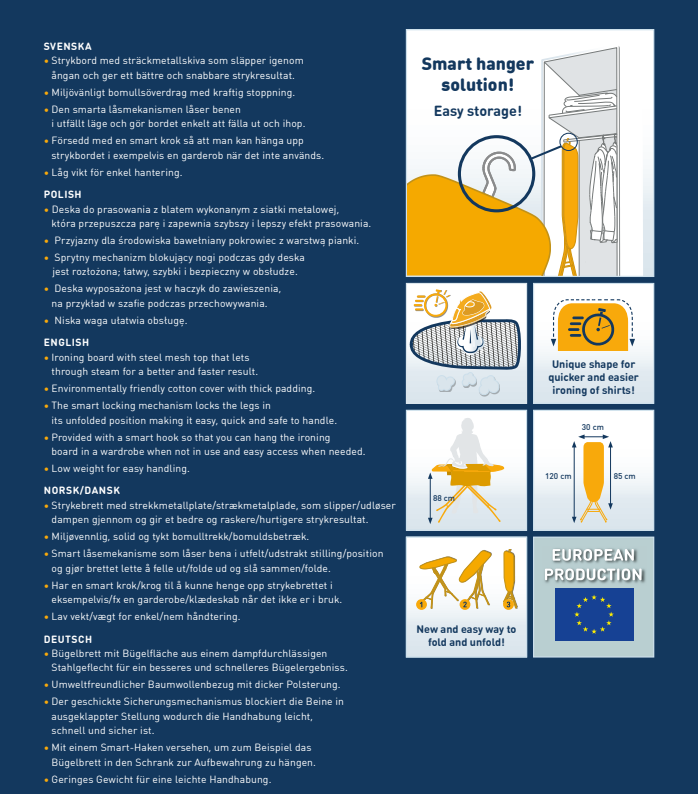 SVENSKA
• Strykbord med sträckmetallskiva som släpper igenom ångan och ger ett bättre och snabbare strykresultat.
• Miljövänligt bomullsöverdrag med kraftig stoppning.
• Den smarta låsmekanismen låser benen i utfällt läge och gör bordet enkelt att fälla ut och ihop.
• Försedd med en smart krok så att man kan hänga upp strykbordet i exempelvis en garderob när det inte används.
• Låg vikt för enkel hantering.

POLISH
• Deska do prasowania z blatem wykonanym z siatki metalowej, która przepuszcza parę i zapewnia szybszy i lepszy efekt prasowania.
• Przyjazny dla środowiska bawełniany pokrowiec z warstwą pianki.
• Sprytny mechanizm blokujący nogi podczas gdy deska jest rozłożona; łatwy, szybki i bezpieczny w obsłudze.
• Deska wyposażona jest w haczyk do zawieszenia, na przykład w szafie podczas przechowywania.
• Niska waga ułatwia obsługę.

ENGLISH
• Ironing board with steel mesh top that lets through steam for a better and faster result.
• Environmentally friendly cotton cover with thick padding.
• The smart locking mechanism locks the legs in its unfolded position making it easy, quick and safe to handle.
• Provided with a smart hook so that you can hang the ironing board in a wardrobe when not in use and easy access when needed.
• Low weight for easy handling.

NORSK/DANSK
• Strykebrett med strekkmetallplate/strækmetalplade, som slipper/udløser dampen gjennom og gir et bedre og raskere/hurtigere strykresultat.
• Miljøvennlig, solid og tykt bomulltrekk/bomuldsbetræk.
• Smart låsemekanisme som låser bena i utfelt/udstrakt stilling/position og gjør brettet lette å felle ut/folde ud og slå sammen/folde.
• Har en smart krok/krog til å kunne henge opp strykebrettet i eksempelvis/fx en garderobe/klædeskab når det ikke er i bruk.
• Lav vekt/vægt for enkel/nem håndtering.

DEUTSCH
• Bügelbrett mit Bügelfläche aus einem dampfdurchlässigen Stahlgeflecht für ein besseres und schnelleres Bügelergebniss.
• Umweltfreundlicher Baumwollenbezug mit dicker Polsterung.
• Der geschickte Sicherungsmechanismus blockiert die Beine in ausgeklappter Stellung wodurch die Handhabung leicht, schnell und sicher ist.
• Mit einem Smart-Haken versehen, um zum Beispiel das Bügelbrett in den Schrank zur Aufbewahrung zu hängen.
• Geringes Gewicht für eine leichte Handhabung.

Smart hanger solution!
Easy storage!

Unique shape for quicker and easier ironing of shirts!

88 cm

30 cm
120 cm
85 cm

1 2 3
New and easy way to fold and unfold!

EUROPEAN PRODUCTION