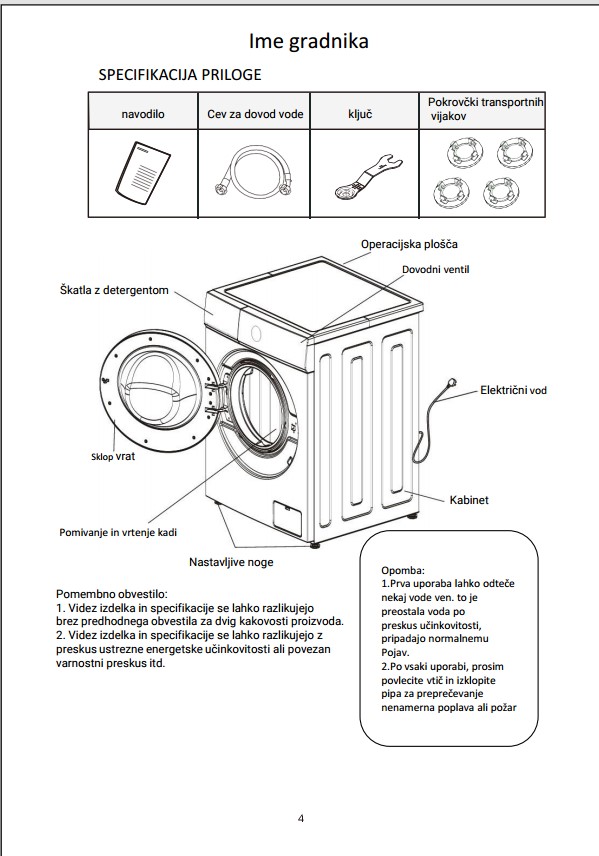 Ime gradnika

SPECIFIKACIJA PRILOGE

| navodilo | Cev za dovod vode | ključ | Pokrovčki transportnih vijakov |
|---|---|---|---|
| | | | |

Operacijska plošča

Dovodni ventil

Škatla z detergentom

Električni vod

Sklop vrat

Kabinet

Pomivanje in vrtenje kadi

Nastavljive noge

Pomembno obvestilo:
1. Videz izdelka in specifikacije se lahko razlikujejo brez predhodnega obvestila za dvig kakovosti proizvoda.
2. Videz izdelka in specifikacije se lahko razlikujejo z preskus ustrezne energetske učinkovitosti ali povezan varnostni preskus itd.

Opomba:
1.Prva uporaba lahko odteče nekaj vode ven. to je preostala voda po preskus učinkovitosti, pripadajo normalnemu Pojav.
2.Po vsaki uporabi, prosim povlecite vtič in izklopite pipa za preprečevanje nenamerna poplava ali požar

4