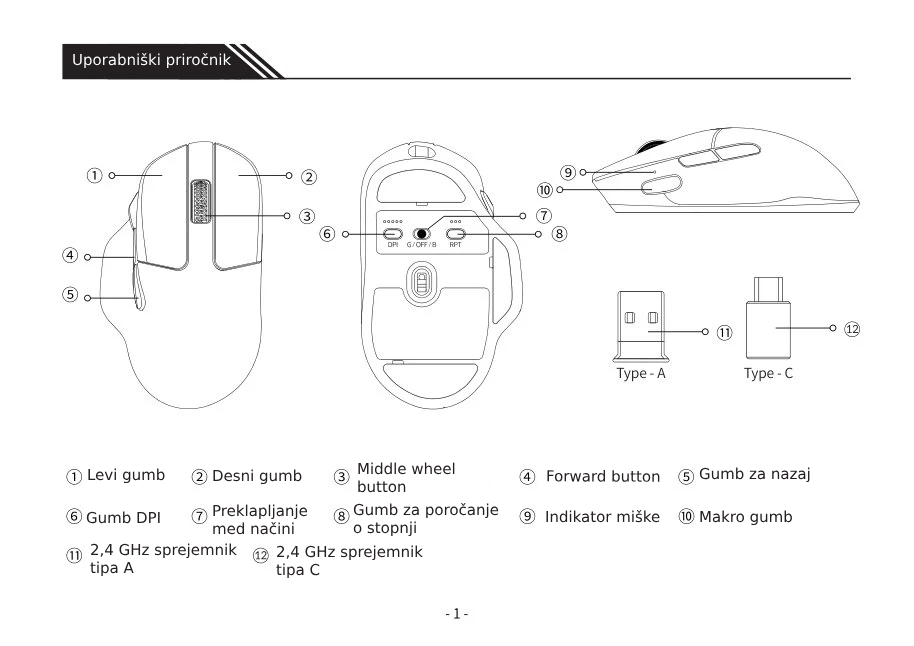 Uporabniški priročnik

①
②
③
④
⑤
⑥
⑦
⑧
DPI
G / OFF / B
RPT
⑨
⑩
⑪
⑫
Type - A
Type - C

① Levi gumb
② Desni gumb
③ Middle wheel button
④ Forward button
⑤ Gumb za nazaj
⑥ Gumb DPI
⑦ Preklapljanje med načini
⑧ Gumb za poročanje o stopnji
⑨ Indikator miške
⑩ Makro gumb
⑪ 2,4 GHz sprejemnik tipa A
⑫ 2,4 GHz sprejemnik tipa C

- 1 -