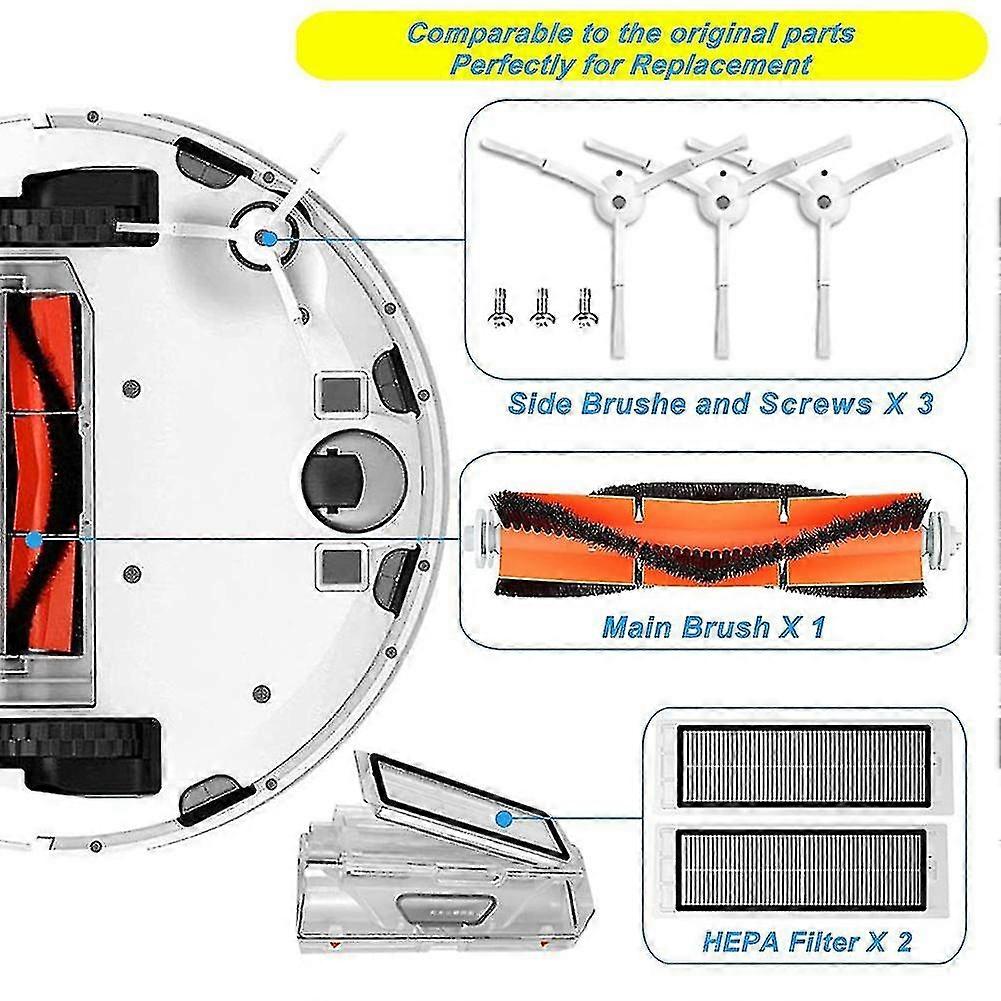 Comparable to the original parts
Perfectly for Replacement

Side Brushe and Screws X 3

Main Brush X 1

HEPA Filter X 2