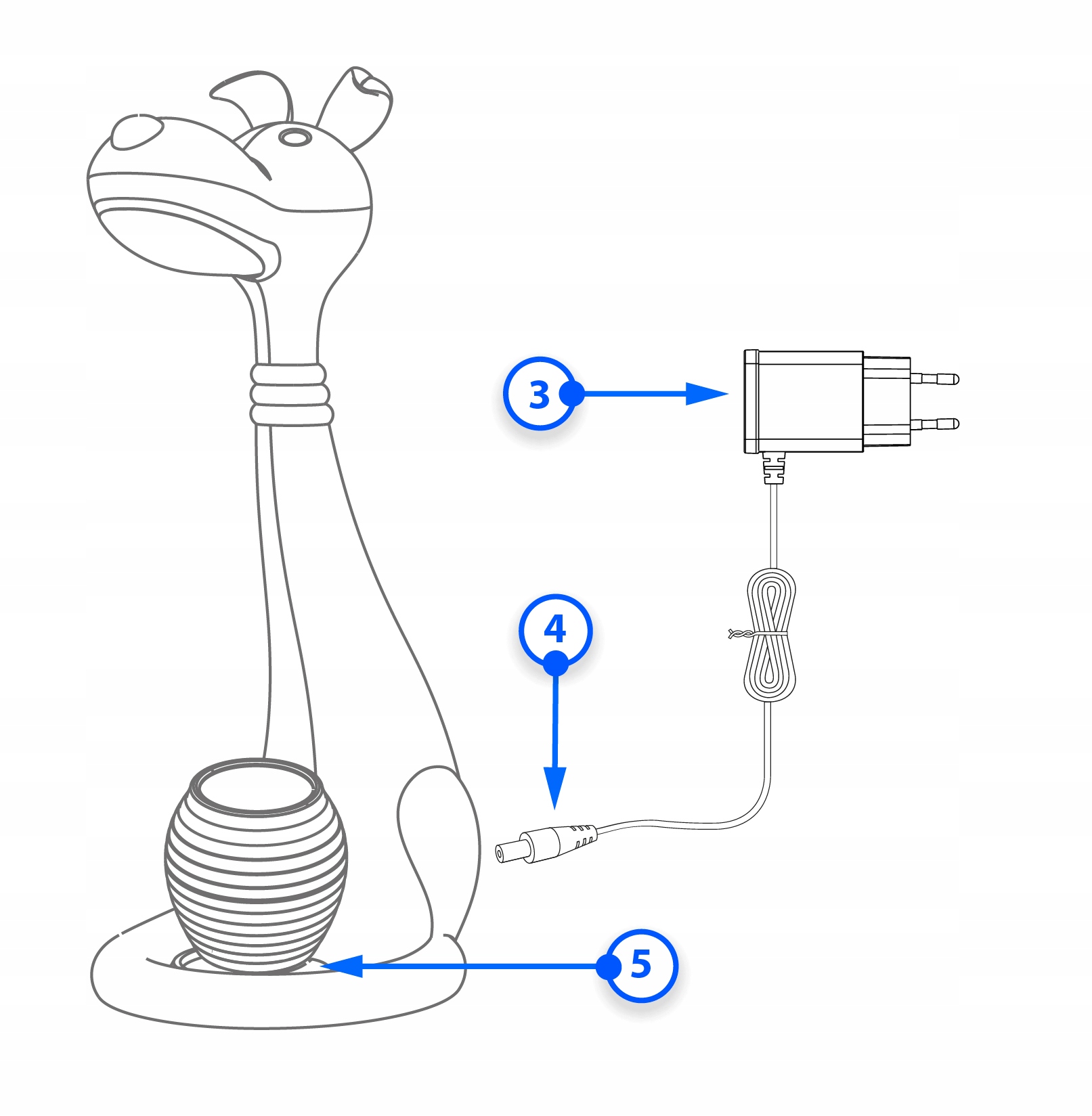 3

4

5