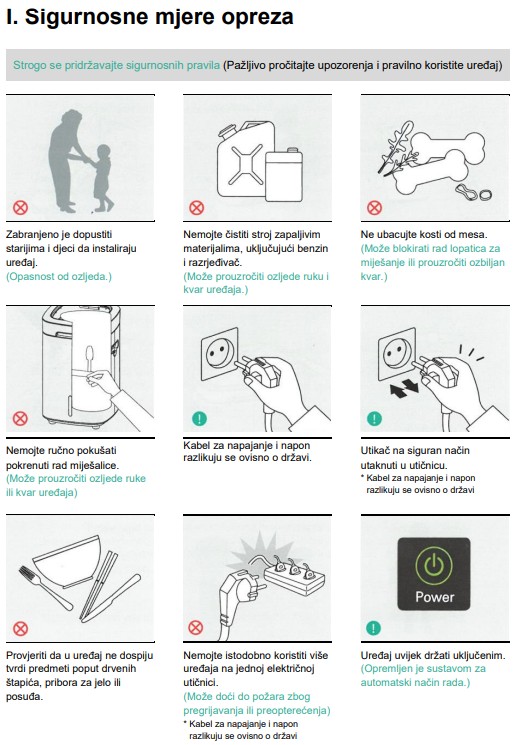 I. Sigurnosne mjere opreza

Strogo se pridržavajte sigurnosnih pravila (Pažljivo pročitajte upozorenja i pravilno koristite uređaj)

Zabranjeno je dopustiti starijima i djeci da instaliraju uređaj.
(Opasnost od ozljeda.)

Nemojte čistiti stroj zapaljivim materijalima, uključujući benzin i razrjeđivač.
(Može prouzročiti ozljede ruku i kvar uređaja.)

Ne ubacujte kosti od mesa.
(Može blokirati rad lopatica za miješanje ili prouzročiti ozbiljan kvar.)

Nemojte ručno pokušati pokrenuti rad miješalice.
(Može prouzročiti ozljede ruke ili kvar uređaja)

Kabel za napajanje i napon razlikuju se ovisno o državi.

Utikač na siguran način utaknuti u utičnicu.
* Kabel za napajanje i napon razlikuju se ovisno o državi

Provjeriti da u uređaj ne dospiju tvrdi predmeti poput drvenih štapića, pribora za jelo ili posuđa.

Nemojte istodobno koristiti više uređaja na jednoj električnoj utičnici.
(Može doći do požara zbog pregrijavanja ili preopterećenja)
* Kabel za napajanje i napon razlikuju se ovisno o državi

Power

Uređaj uvijek držati uključenim.
(Opremljen je sustavom za automatski način rada.)