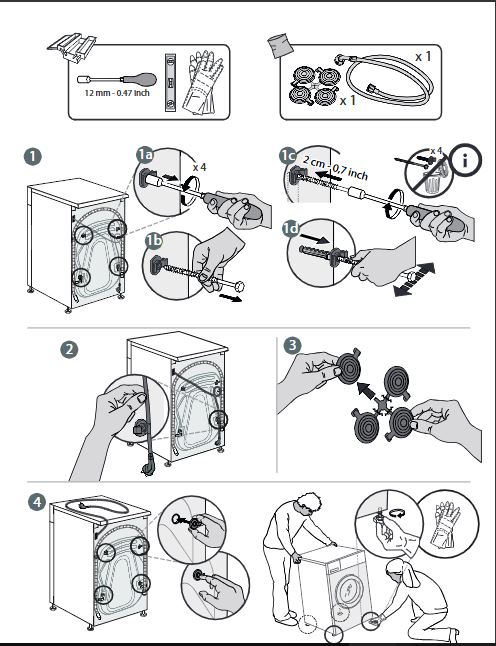 12 mm - 0.47 inch

x 1

x 1

1

1a

x 4

1b

1c

2 cm - 0,7 inch

x 4

i

1d

2

3

4