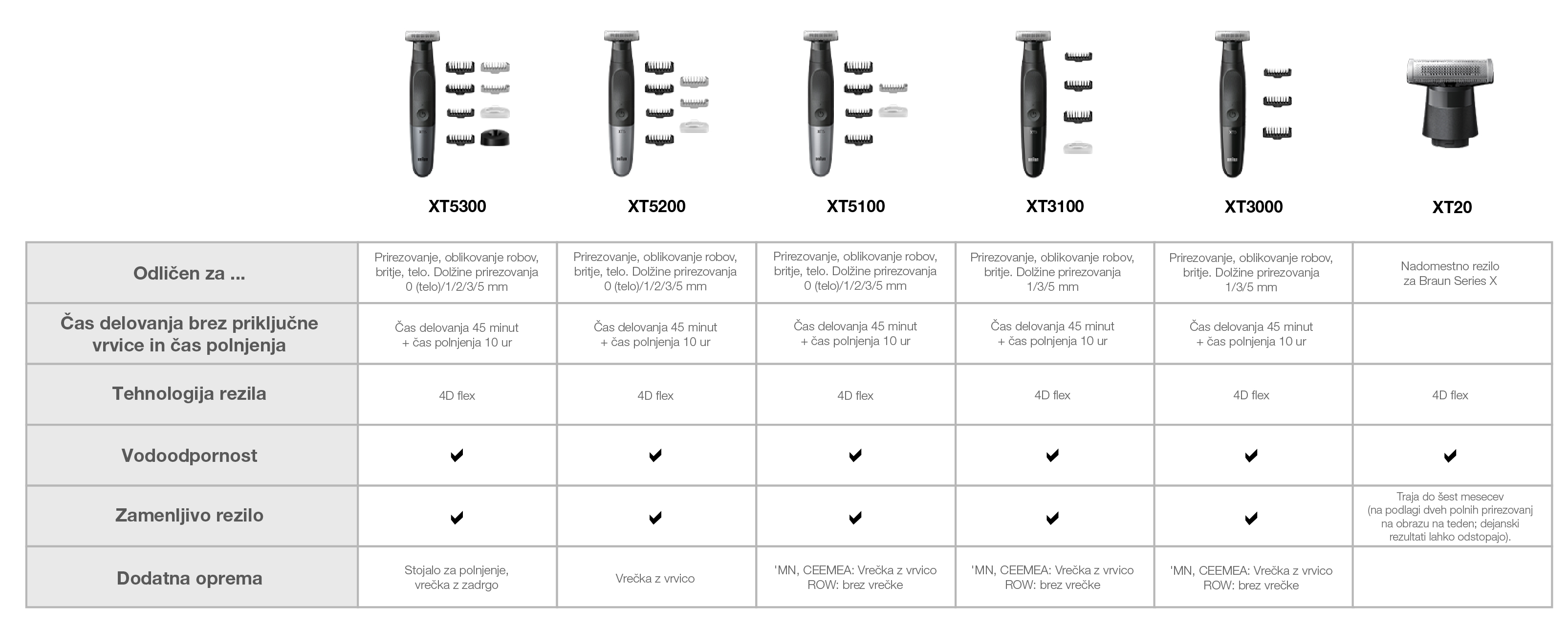 | | XT5300 | XT5200 | XT5100 | XT3100 | XT3000 | XT20 |
|---|---|---|---|---|---|---|
| Odličen za ... | Prirezovanje, oblikovanje robov, britje, telo. Dolžine prirezovanja 0 (telo)/1/2/3/5 mm | Prirezovanje, oblikovanje robov, britje, telo. Dolžine prirezovanja 0 (telo)/1/2/3/5 mm | Prirezovanje, oblikovanje robov, britje, telo. Dolžine prirezovanja 0 (telo)/1/2/3/5 mm | Prirezovanje, oblikovanje robov, britje. Dolžine prirezovanja 1/3/5 mm | Prirezovanje, oblikovanje robov, britje. Dolžine prirezovanja 1/3/5 mm | Nadomestno rezilo za Braun Series X |
| Čas delovanja brez priključne vrvice in čas polnjenja | Čas delovanja 45 minut + čas polnjenja 10 ur | Čas delovanja 45 minut + čas polnjenja 10 ur | Čas delovanja 45 minut + čas polnjenja 10 ur | Čas delovanja 45 minut + čas polnjenja 10 ur | Čas delovanja 45 minut + čas polnjenja 10 ur | |
| Tehnologija rezila | 4D flex | 4D flex | 4D flex | 4D flex | 4D flex | 4D flex |
| Vodoodpornost | ✔ | ✔ | ✔ | ✔ | ✔ | ✔ |
| Zamenljivo rezilo | ✔ | ✔ | ✔ | ✔ | ✔ | Traja do šest mesecev (na podlagi dveh polnih prirezovanj na obrazu na teden; dejanski rezultati lahko odstopajo). |
| Dodatna oprema | Stojalo za polnjenje, vrečka z zadrgo | Vrečka z vrvico | 'MN, CEEMEA: Vrečka z vrvico ROW: brez vrečke | 'MN, CEEMEA: Vrečka z vrvico ROW: brez vrečke | 'MN, CEEMEA: Vrečka z vrvico ROW: brez vrečke | |