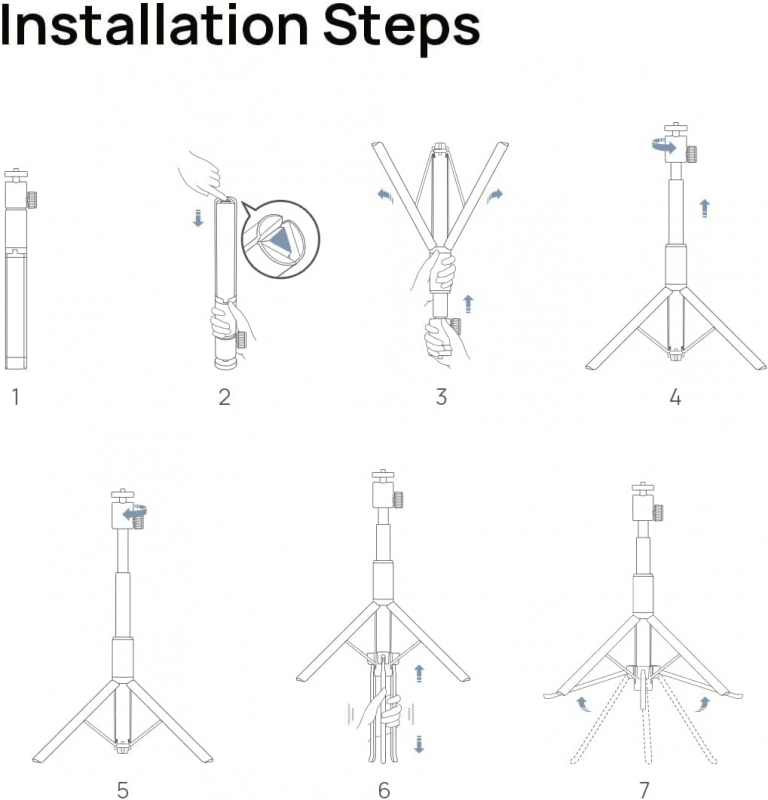 Installation Steps

1

2

3

4

5

6

7